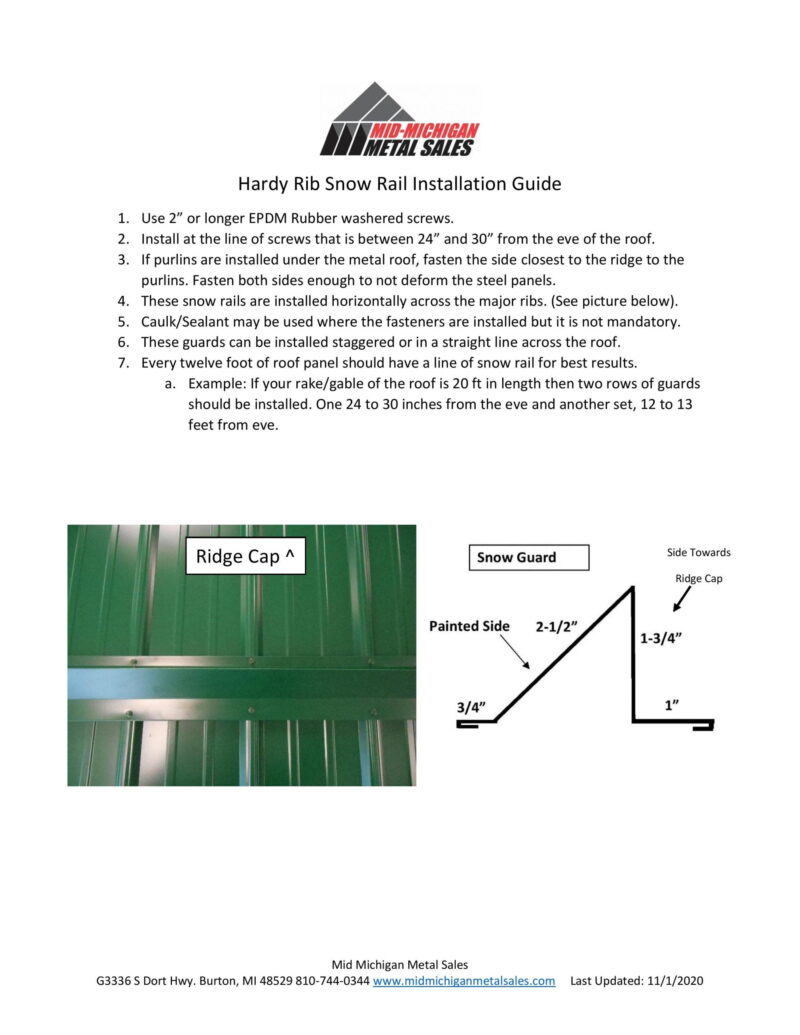 MID-MICHIGAN
METAL SALES

Hardy Rib Snow Rail Installation Guide

1. Use 2” or longer EPDM Rubber washered screws.
2. Install at the line of screws that is between 24” and 30” from the eve of the roof.
3. If purlins are installed under the metal roof, fasten the side closest to the ridge to the purlins. Fasten both sides enough to not deform the steel panels.
4. These snow rails are installed horizontally across the major ribs. (See picture below).
5. Caulk/Sealant may be used where the fasteners are installed but it is not mandatory.
6. These guards can be installed staggered or in a straight line across the roof.
7. Every twelve foot of roof panel should have a line of snow rail for best results.
a. Example: If your rake/gable of the roof is 20 ft in length then two rows of guards should be installed. One 24 to 30 inches from the eve and another set, 12 to 13 feet from eve.

Ridge Cap ^

Snow Guard

Side Towards Ridge Cap

Painted Side

2-1/2”

1-3/4”

3/4”

1”

Mid Michigan Metal Sales
G3336 S Dort Hwy. Burton, MI 48529 810-744-0344 www.midmichiganmetalsales.com Last Updated: 11/1/2020